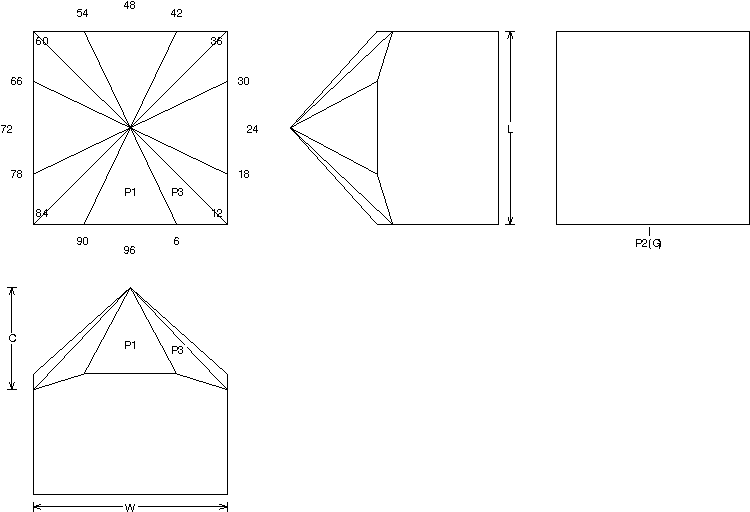 54
48
42
60
36
66
30
72
24
78
18
P1
P3
84
12
90
6
96
L
P2(G)
C
P1
P3
W