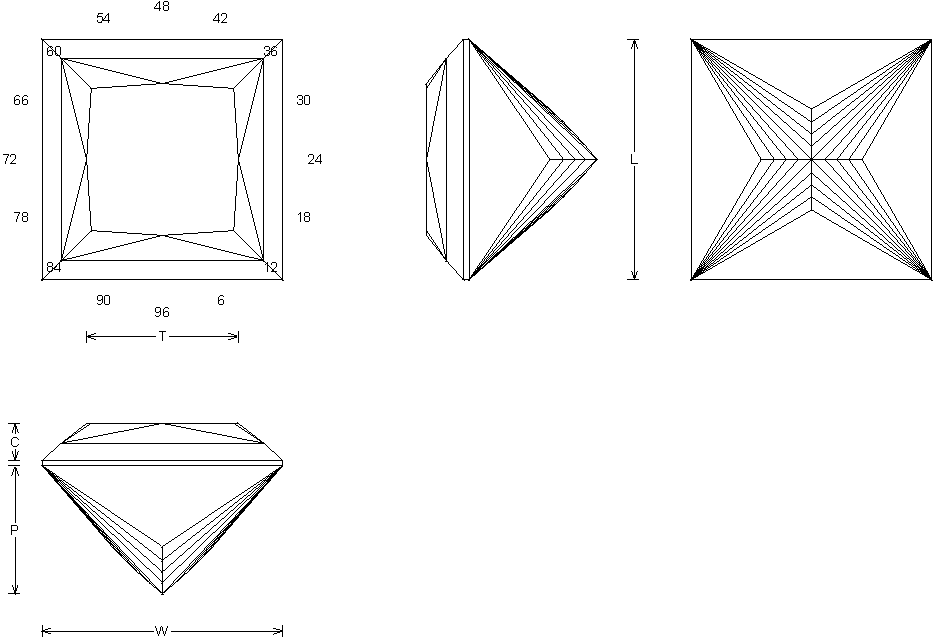 48
54
42
60
36
66
30
72
24
78
18
84
12
90
6
96
T
L
C
P
W