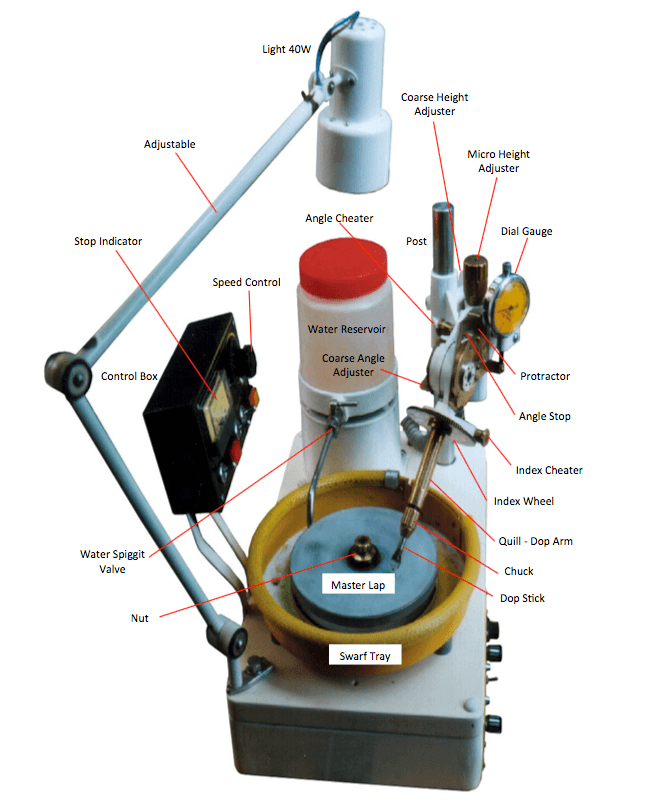 Light 40W

Coarse Height Adjuster

Adjustable

Micro Height Adjuster

Angle Cheater

Post

Dial Gauge

Stop Indicator

Speed Control

Water Reservoir

Coarse Angle Adjuster

Control Box

Protractor

Angle Stop

Index Cheater

Index Wheel

Quill - Dop Arm

Water Spiggit Valve

Chuck

Master Lap

Dop Stick

Nut

Swarf Tray